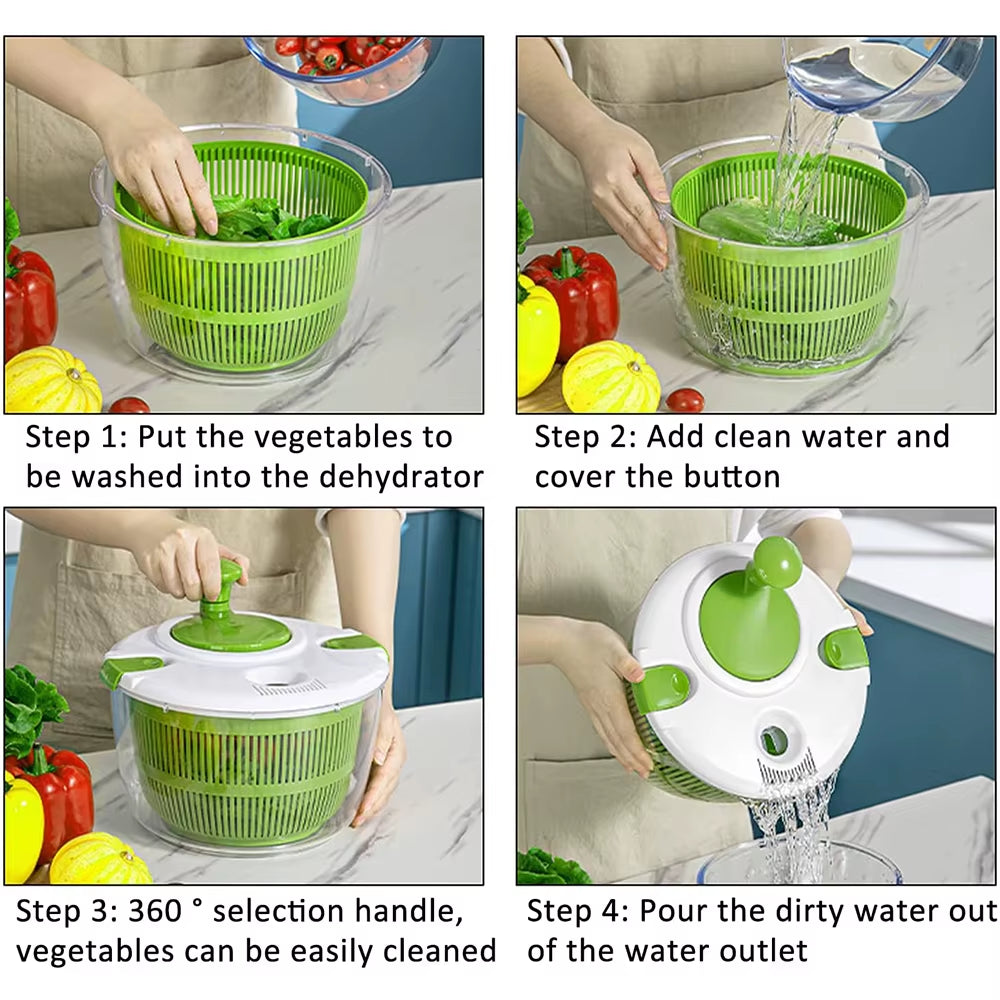 Step 1: Put the vegetables to be washed into the dehydrator

Step 2: Add clean water and cover the button

Step 3: 360 ° selection handle, vegetables can be easily cleaned

Step 4: Pour the dirty water out of the water outlet