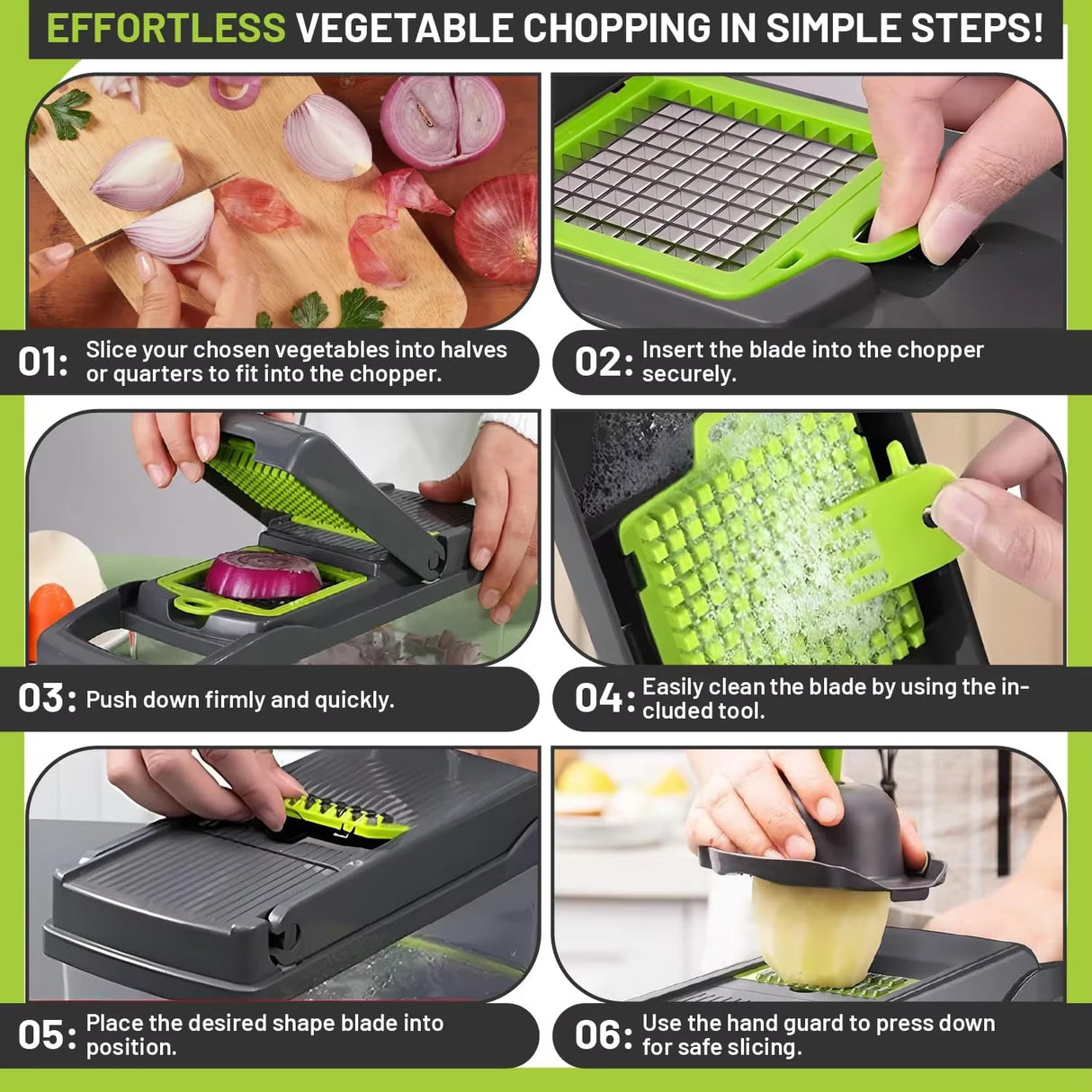 EFFORTLESS VEGETABLE CHOPPING IN SIMPLE STEPS!

01: Slice your chosen vegetables into halves or quarters to fit into the chopper.

02: Insert the blade into the chopper securely.

03: Push down firmly and quickly.

04: Easily clean the blade by using the included tool.

05: Place the desired shape blade into position.

06: Use the hand guard to press down for safe slicing.